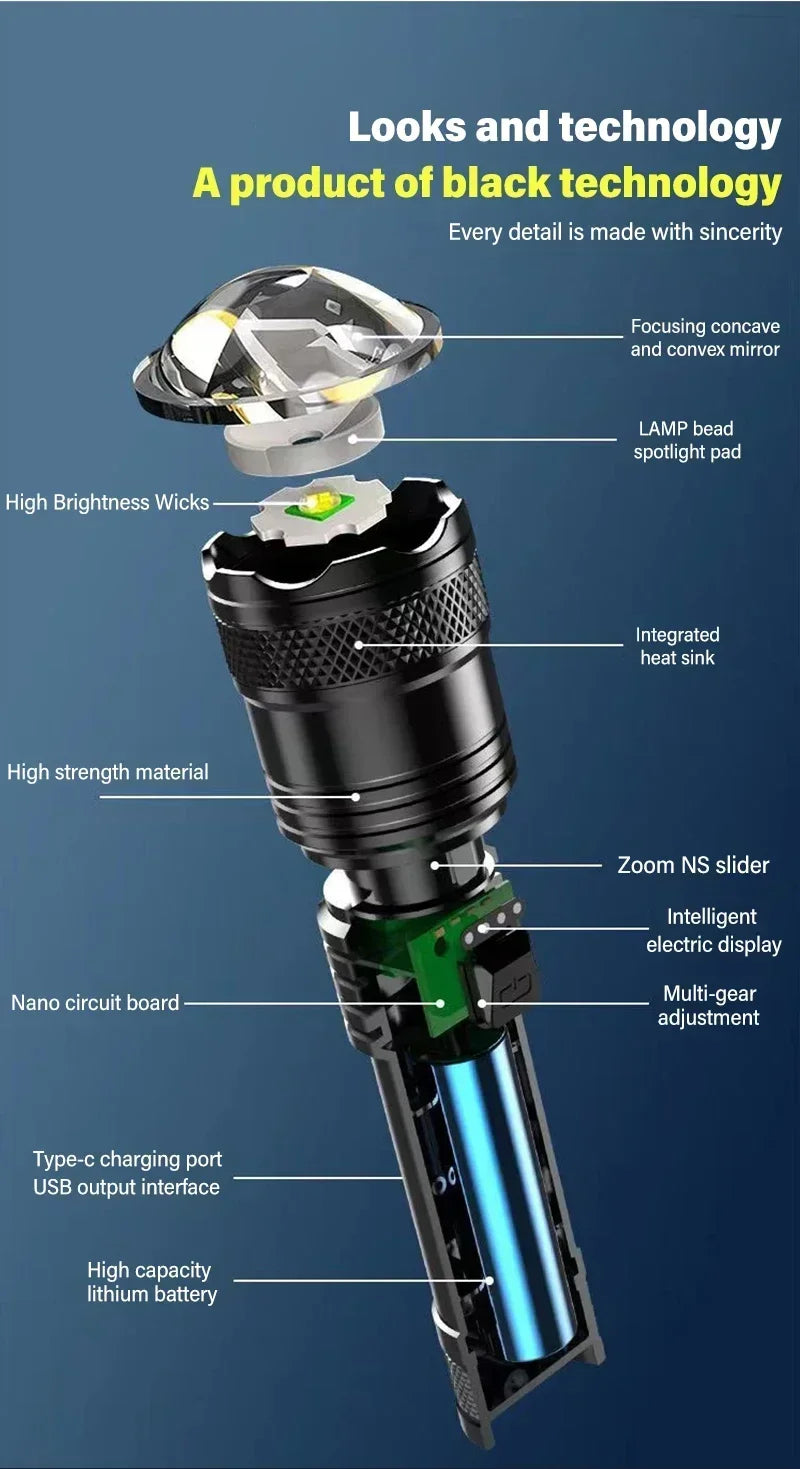 Looks and technology

A product of black technology

Every detail is made with sincerity

Focusing concave and convex mirror

LAMP bead spotlight pad

High Brightness Wicks

Integrated heat sink

High strength material

Zoom NS slider

Intelligent electric display

Nano circuit board

Multi-gear adjustment

Type-c charging port USB output interface

High capacity lithium battery