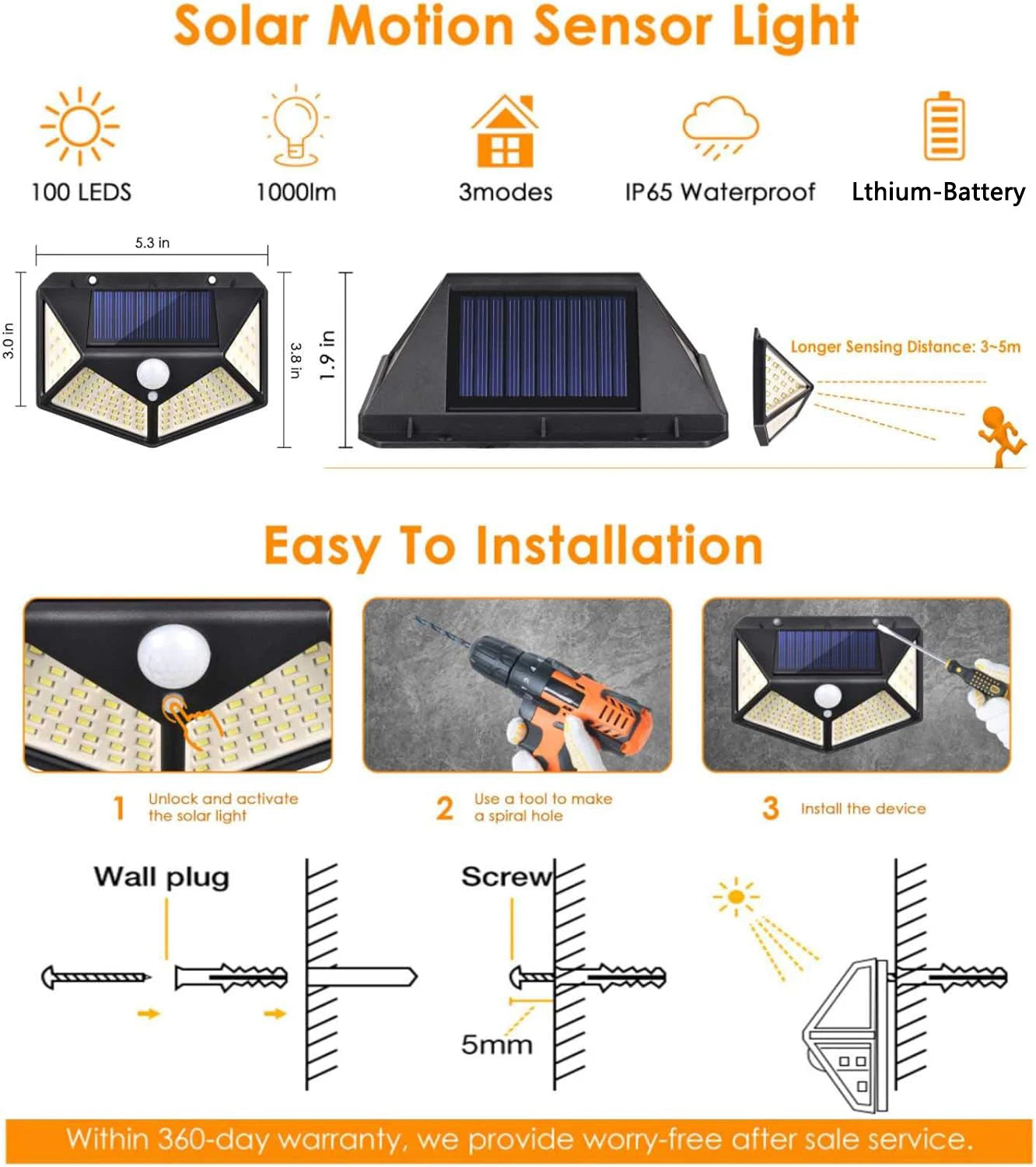 Solar Motion Sensor Light

100 LEDS

1000lm

3modes

IP65 Waterproof

Lthium-Battery

5.3 in

3.0 in

3.8 in

1.9 in

Longer Sensing Distance: 3~5m

Easy To Installation

1 Unlock and activate the solar light

2 Use a tool to make a spiral hole

3 Install the device

Wall plug

Screw

5mm

Within 360-day warranty, we provide worry-free after sale service.